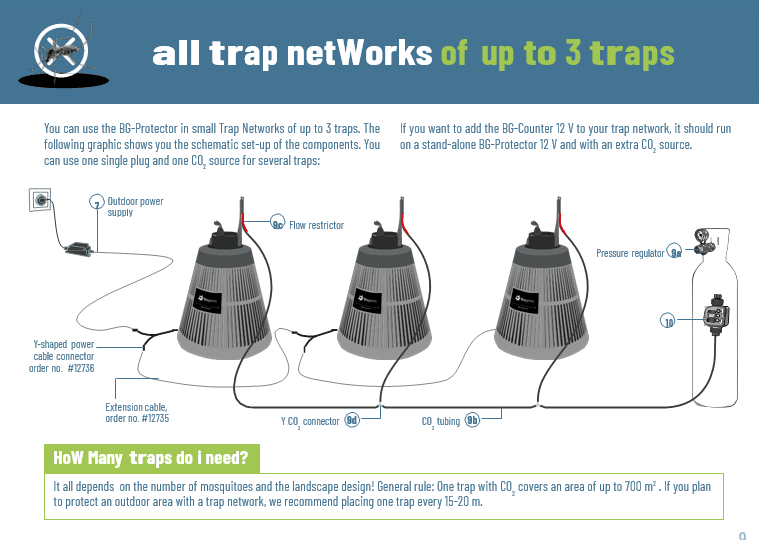 all trap netWorks of up to 3 traps

You can use the BG-Protector in small Trap Networks of up to 3 traps. The following graphic shows you the schematic set-up of the components. You can use one single plug and one $CO_2$ source for several traps:

If you want to add the BG-Counter 12 V to your trap network, it should run on a stand-alone BG-Protector 12 V and with an extra $CO_2$ source.

7 Outdoor power supply

9c Flow restrictor

Pressure regulator 9a

10

Y-shaped power cable connector order no. #12736

Extension cable, order no. #12735

Y $CO_2$ connector 9d

$CO_2$ tubing 9b

HoW Many traps do i need?

It all depends on the number of mosquitoes and the landscape design! General rule: One trap with $CO_2$ covers an area of up to 700 $m^2$ . If you plan to protect an outdoor area with a trap network, we recommend placing one trap every 15-20 m.

9